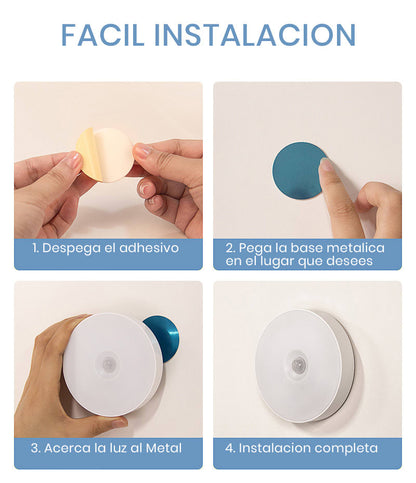 FACIL INSTALACION

1. Despega el adhesivo

2. Pega la base metalica en el lugar que desees

3. Acerca la luz al Metal

4. Instalacion completa