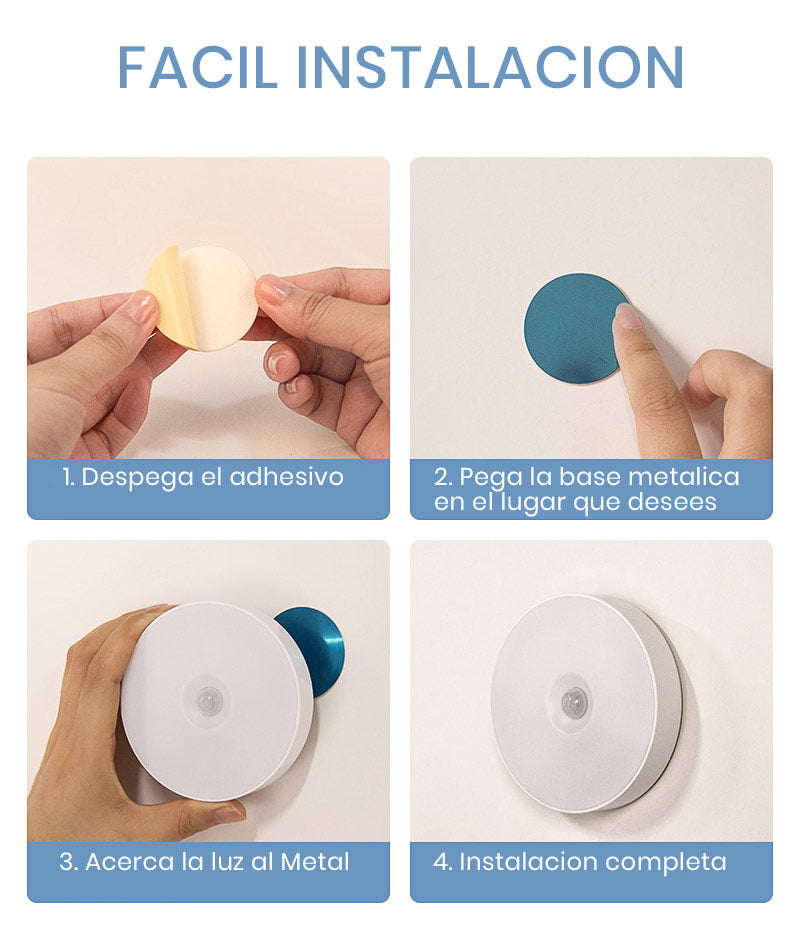 FACIL INSTALACION

1. Despega el adhesivo

2. Pega la base metalica en el lugar que desees

3. Acerca la luz al Metal

4. Instalacion completa