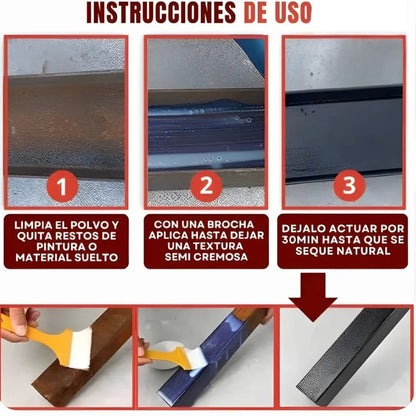 INSTRUCCIONES DE USO

1

LIMPIA EL POLVO Y QUITA RESTOS DE PINTURA O MATERIAL SUELTO

2

CON UNA BROCHA APLICA HASTA DEJAR UNA TEXTURA SEMI CREMOSA

3

DEJALO ACTUAR POR 30MIN HASTA QUE SE SEQUE NATURAL