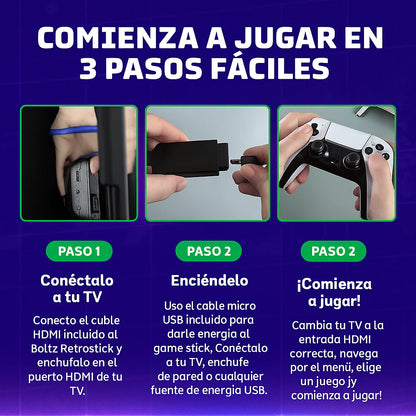 COMIENZA A JUGAR EN 3 PASOS FÁCILES

PASO 1

Conéctalo a tu TV

Conecto el cuble HDMI incluido al Boltz Retrostick y enchufalo en el puerto HDMI de tu TV.

PASO 2

Enciéndelo

Uso el cable micro USB incluido para darle energia al game stick, Conéctalo a tu TV, enchufe de pared o cualquier fuente de energia USB.

PASO 2

¡Comienza a jugar!

Cambia tu TV a la entrada HDMI correcta, navega por el menü, elige un juego jy comienza a jugar!