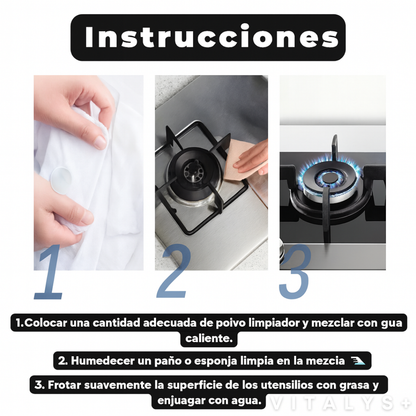 Instrucciones

1

2

3

1.Colocar una cantidad adecuada de poivo limpiador y mezclar con gua caliente.

2. Humedecer un paño o esponja limpia en la mezcia

3. Frotar suavemente la superficie de los utensilios con grasa y enjuagar con agua.

VITALYS+